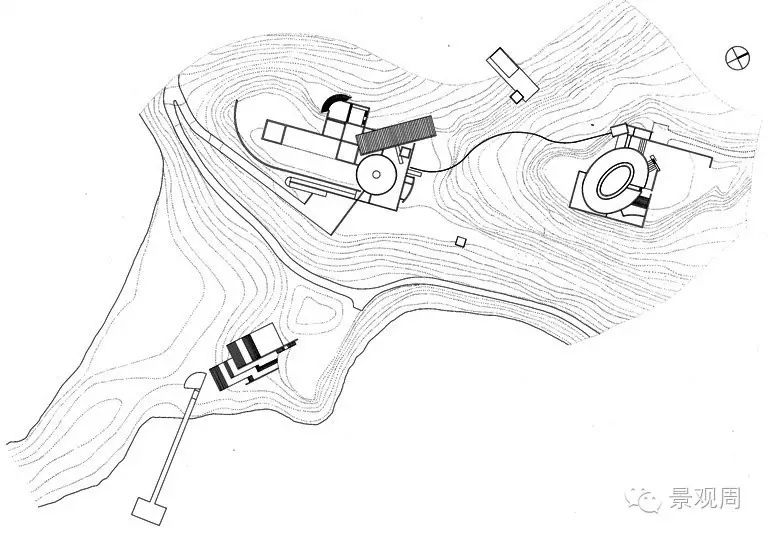 景观周