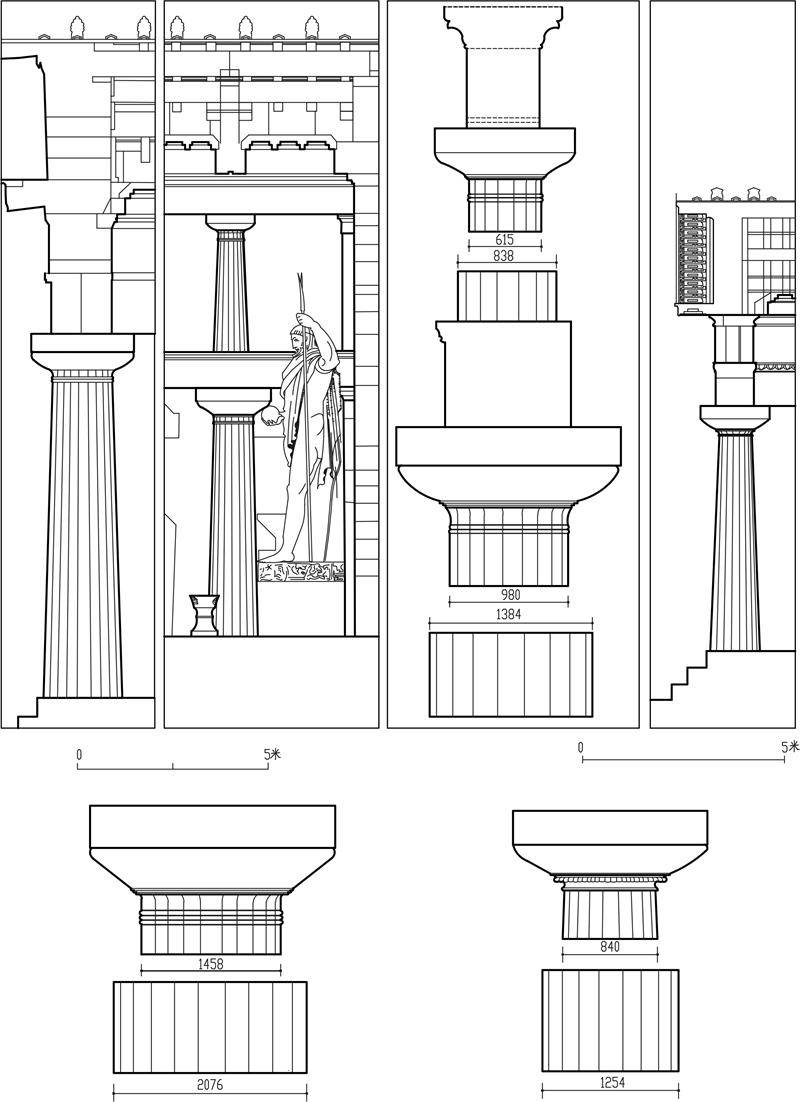 615
838
980
1384
0
5米
0
5米
1458
2076
840
1254