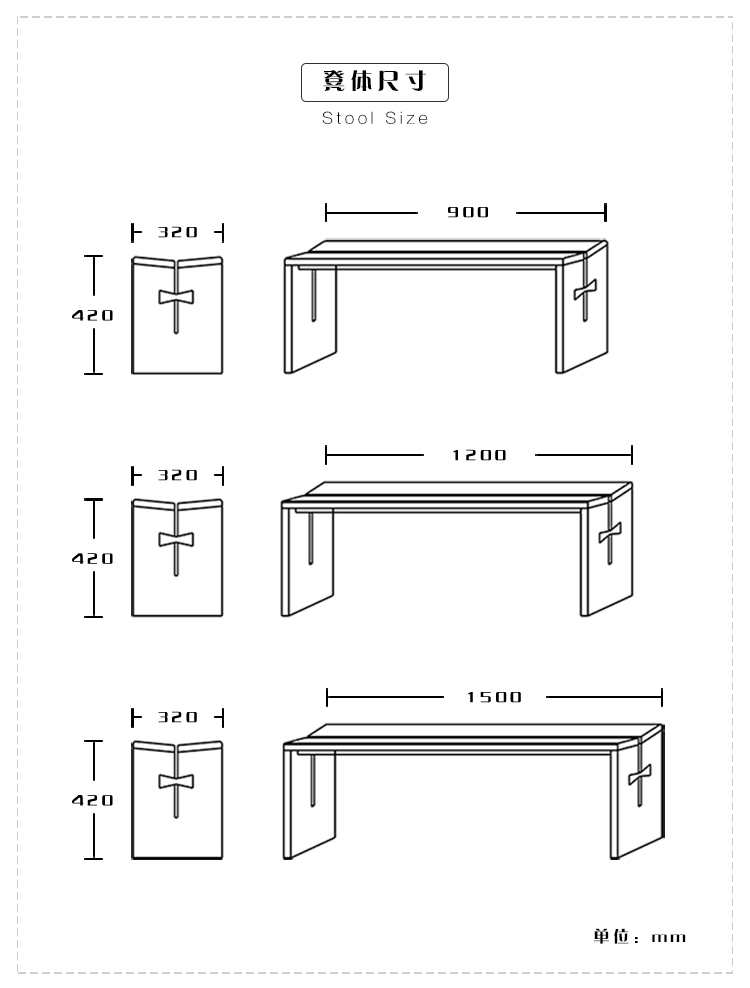 凳体尺寸
Stool Size

320
420
900

320
420
1200

320
420
1500

单位：mm